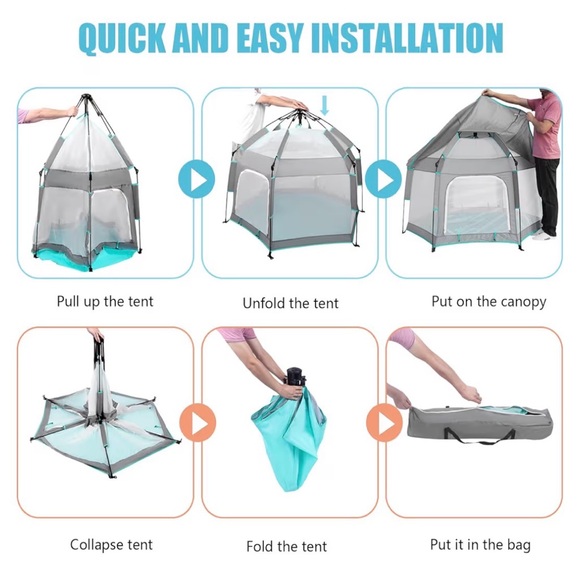 QUICK AND EASY INSTALLATION

Pull up the tent

Unfold the tent

Put on the canopy

Collapse tent

Fold the tent

Put it in the bag